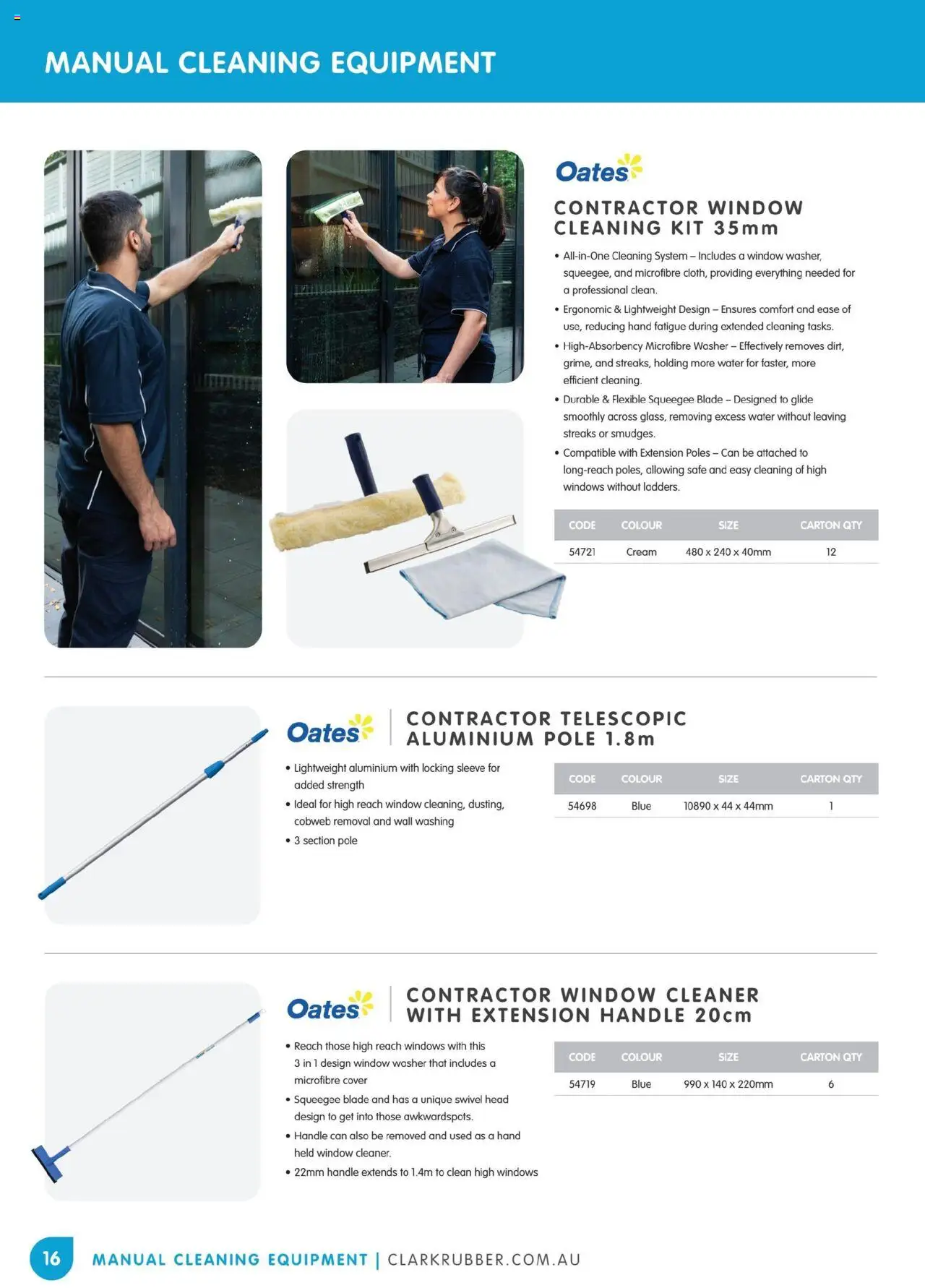 MANUAL CLEANING EQUIPMENT

Oates

CONTRACTOR WINDOW CLEANING KIT 35mm

• All-in-One Cleaning System – Includes a window washer, squeegee, and microfibre cloth, providing everything needed for a professional clean.
• Ergonomic & Lightweight Design – Ensures comfort and ease of use, reducing hand fatigue during extended cleaning tasks.
• High-Absorbency Microfibre Washer – Effectively removes dirt, grime, and streaks, holding more water for faster, more efficient cleaning.
• Durable & Flexible Squeegee Blade – Designed to glide smoothly across glass, removing excess water without leaving streaks or smudges.
• Compatible with Extension Poles – Can be attached to long-reach poles, allowing safe and easy cleaning of high windows without ladders.

| CODE | COLOUR | SIZE | CARTON QTY |
|---|---|---|---|
| 54721 | Cream | 480 x 240 x 40mm | 12 |

Oates

CONTRACTOR TELESCOPIC ALUMINIUM POLE 1.8m

• Lightweight aluminium with locking sleeve for added strength
• Ideal for high reach window cleaning, dusting, cobweb removal and wall washing
• 3 section pole

| CODE | COLOUR | SIZE | CARTON QTY |
|---|---|---|---|
| 54698 | Blue | 10890 x 44 x 44mm | 1 |

Oates

CONTRACTOR WINDOW CLEANER WITH EXTENSION HANDLE 20cm

• Reach those high reach windows with this 3 in 1 design window washer that includes a microfibre cover
• Squeegee blade and has a unique swivel head design to get into those awkwardspots.
• Handle can also be removed and used as a hand held window cleaner.
• 22mm handle extends to 1.4m to clean high windows

| CODE | COLOUR | SIZE | CARTON QTY |
|---|---|---|---|
| 54719 | Blue | 990 x 140 x 220mm | 6 |

16 MANUAL CLEANING EQUIPMENT | CLARKRUBBER.COM.AU