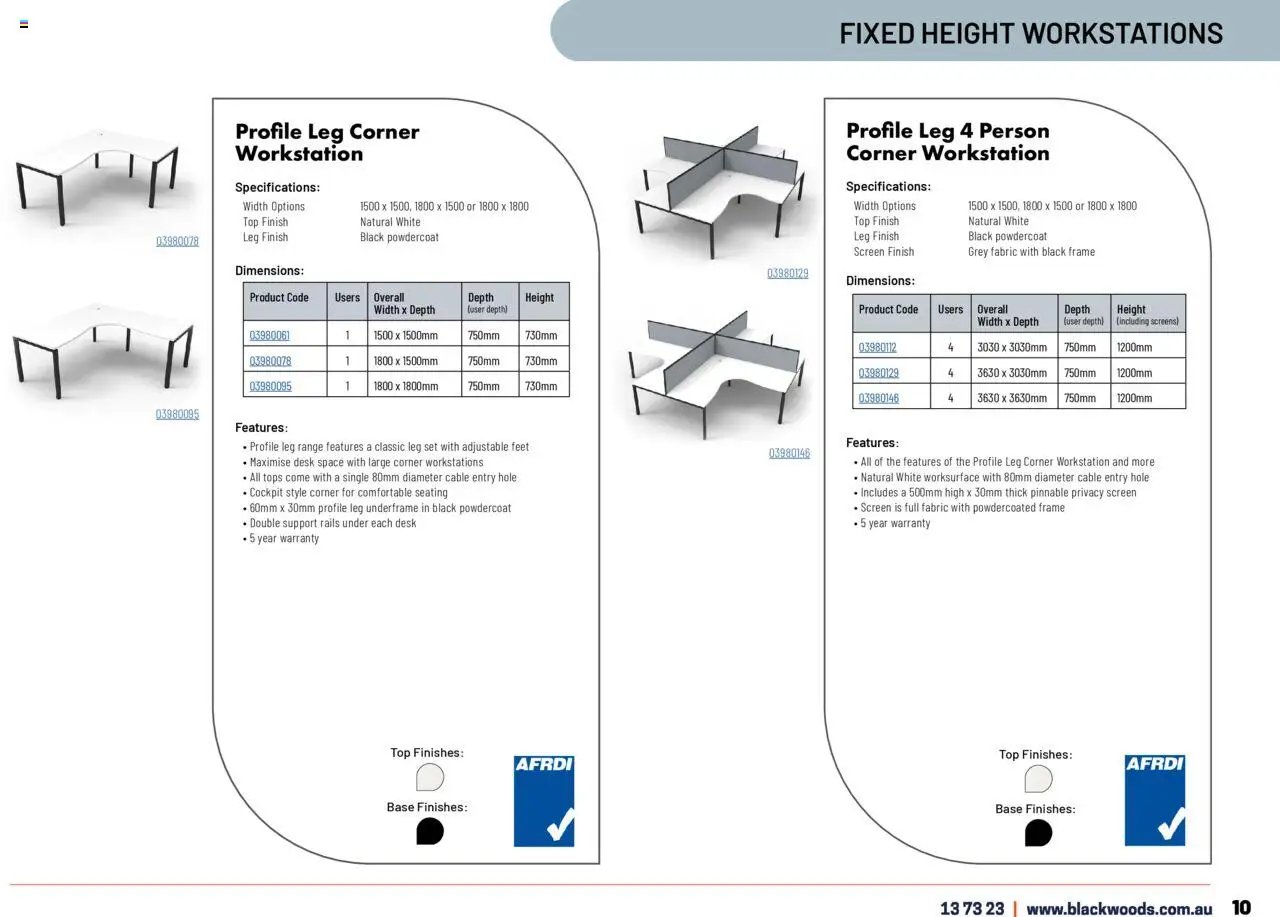 FIXED HEIGHT WORKSTATIONS

03980078

03980095

Profile Leg Corner Workstation

Specifications:

Width Options 1500 x 1500, 1800 x 1500 or 1800 x 1800
Top Finish Natural White
Leg Finish Black powdercoat

Dimensions:

| Product Code | Users | Overall Width x Depth | Depth (user depth) | Height |
|---|---|---|---|---|
| 03980061 | 1 | 1500 x 1500mm | 750mm | 730mm |
| 03980078 | 1 | 1800 x 1500mm | 750mm | 730mm |
| 03980095 | 1 | 1800 x 1800mm | 750mm | 730mm |

Features:
• Profile leg range features a classic leg set with adjustable feet
• Maximise desk space with large corner workstations
• All tops come with a single 80mm diameter cable entry hole
• Cockpit style corner for comfortable seating
• 60mm x 30mm profile leg underframe in black powdercoat
• Double support rails under each desk
• 5 year warranty

Top Finishes:

Base Finishes:

AFRDI

03980129

03980146

Profile Leg 4 Person Corner Workstation

Specifications:

Width Options 1500 x 1500, 1800 x 1500 or 1800 x 1800
Top Finish Natural White
Leg Finish Black powdercoat
Screen Finish Grey fabric with black frame

Dimensions:

| Product Code | Users | Overall Width x Depth | Depth (user depth) | Height (including screens) |
|---|---|---|---|---|
| 03980112 | 4 | 3030 x 3030mm | 750mm | 1200mm |
| 03980129 | 4 | 3630 x 3030mm | 750mm | 1200mm |
| 03980146 | 4 | 3630 x 3630mm | 750mm | 1200mm |

Features:
• All of the features of the Profile Leg Corner Workstation and more
• Natural White worksurface with 80mm diameter cable entry hole
• Includes a 500mm high x 30mm thick pinnable privacy screen
• Screen is full fabric with powdercoated frame
• 5 year warranty

Top Finishes:

Base Finishes:

AFRDI

13 73 23 | www.blackwoods.com.au 10