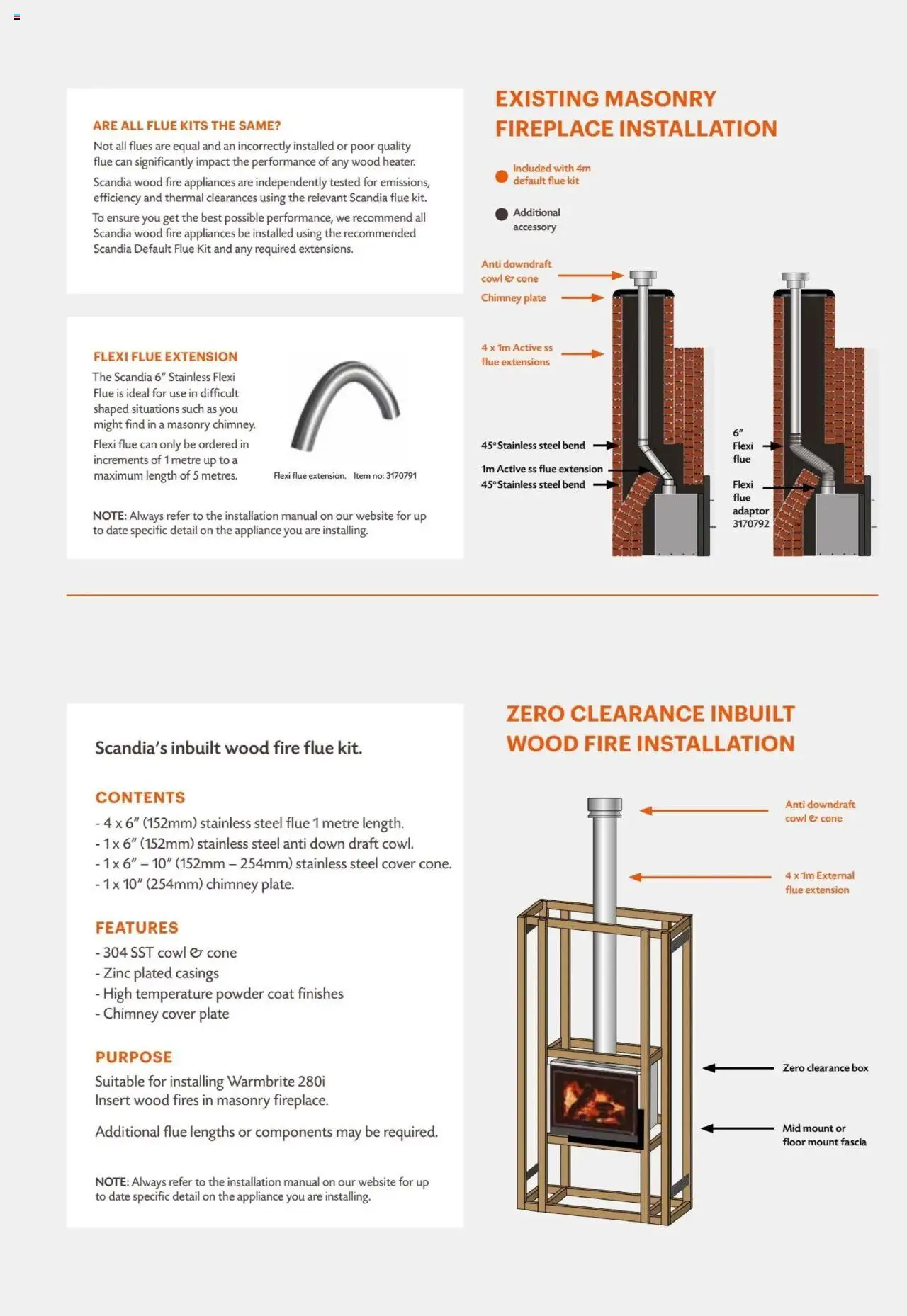 ARE ALL FLUE KITS THE SAME?

Not all flues are equal and an incorrectly installed or poor quality flue can significantly impact the performance of any wood heater.

Scandia wood fire appliances are independently tested for emissions, efficiency and thermal clearances using the relevant Scandia flue kit.

To ensure you get the best possible performance, we recommend all Scandia wood fire appliances be installed using the recommended Scandia Default Flue Kit and any required extensions.

FLEXI FLUE EXTENSION

The Scandia 6" Stainless Flexi Flue is ideal for use in difficult shaped situations such as you might find in a masonry chimney.

Flexi flue can only be ordered in increments of 1 metre up to a maximum length of 5 metres.

Flexi flue extension. Item no: 3170791

NOTE: Always refer to the installation manual on our website for up to date specific detail on the appliance you are installing.

EXISTING MASONRY FIREPLACE INSTALLATION

Included with 4m default flue kit

Additional accessory

Anti downdraft cowl & cone

Chimney plate

4 x 1m Active ss flue extensions

45° Stainless steel bend

1m Active ss flue extension

45° Stainless steel bend

6" Flexi flue

Flexi flue adaptor 3170792

Scandia's inbuilt wood fire flue kit.

CONTENTS

- 4 x 6" (152mm) stainless steel flue 1 metre length.
- 1 x 6" (152mm) stainless steel anti down draft cowl.
- 1 x 6" – 10" (152mm – 254mm) stainless steel cover cone.
- 1 x 10" (254mm) chimney plate.

FEATURES

- 304 SST cowl & cone
- Zinc plated casings
- High temperature powder coat finishes
- Chimney cover plate

PURPOSE

Suitable for installing Warmbrite 280i Insert wood fires in masonry fireplace.

Additional flue lengths or components may be required.

NOTE: Always refer to the installation manual on our website for up to date specific detail on the appliance you are installing.

ZERO CLEARANCE INBUILT WOOD FIRE INSTALLATION

Anti downdraft cowl & cone

4 x 1m External flue extension

Zero clearance box

Mid mount or floor mount fascia