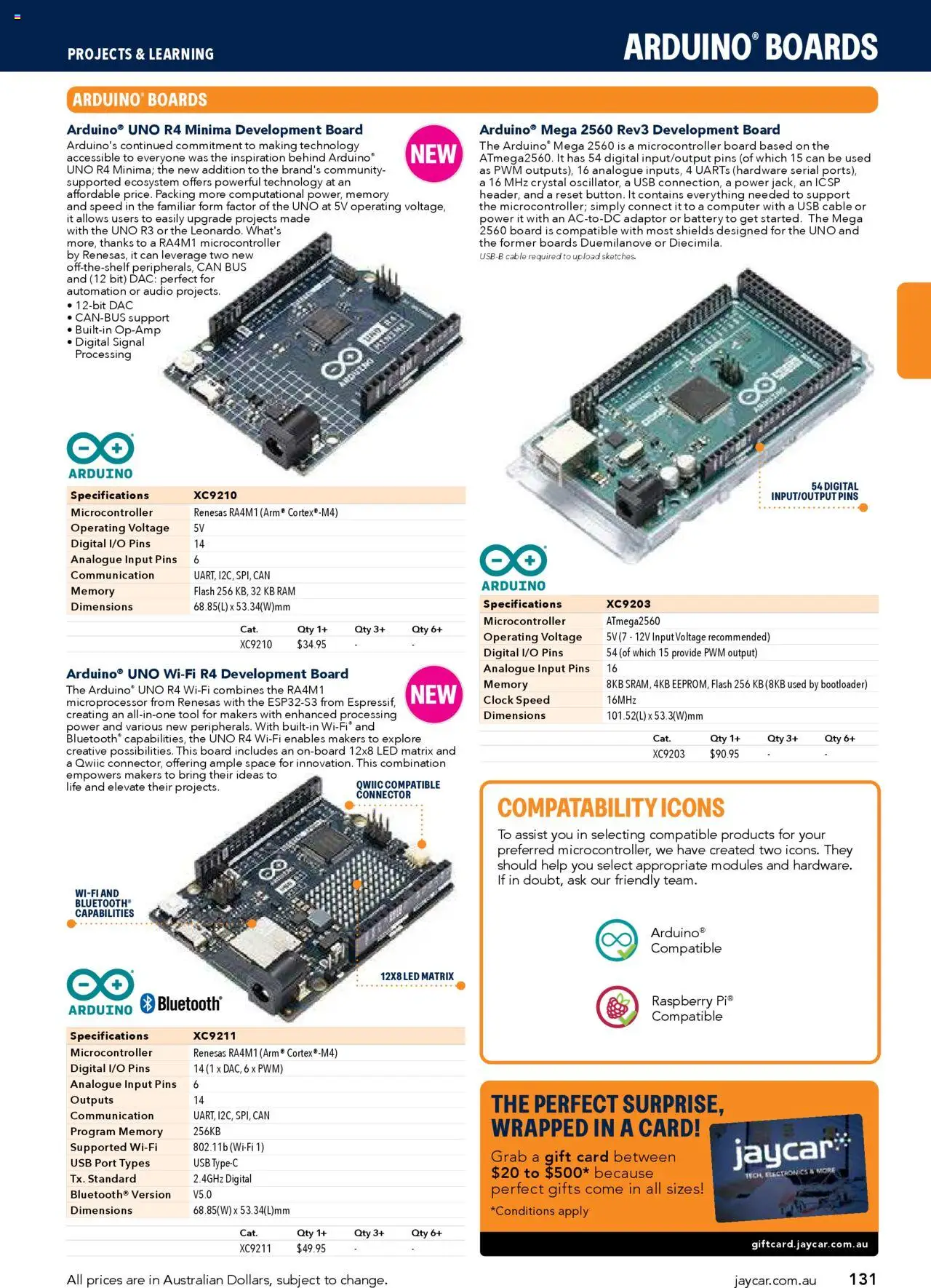 PROJECTS & LEARNING

ARDUINO® BOARDS

ARDUINO® BOARDS

Arduino® UNO R4 Minima Development Board

NEW

Arduino's continued commitment to making technology accessible to everyone was the inspiration behind Arduino® UNO R4 Minima; the new addition to the brand's community-supported ecosystem offers powerful technology at an affordable price. Packing more computational power, memory and speed in the familiar form factor of the UNO at 5V operating voltage, it allows users to easily upgrade projects made with the UNO R3 or the Leonardo. What's more, thanks to a RA4M1 microcontroller by Renesas, it can leverage two new off-the-shelf peripherals, CAN BUS and (12 bit) DAC: perfect for automation or audio projects.
• 12-bit DAC
• CAN-BUS support
• Built-in Op-Amp
• Digital Signal Processing

ARDUINO

| Specifications | XC9210 |
|---|---|
| Microcontroller | Renesas RA4M1 (Arm® Cortex®-M4) |
| Operating Voltage | 5V |
| Digital I/O Pins | 14 |
| Analogue Input Pins | 6 |
| Communication | UART, I2C, SPI, CAN |
| Memory | Flash 256 KB, 32 KB RAM |
| Dimensions | 68.85(L) x 53.34(W)mm |

| Cat. | Qty 1+ | Qty 3+ | Qty 6+ |
|---|---|---|---|
| XC9210 | $34.95 | - | - |

Arduino® UNO Wi-Fi R4 Development Board

NEW

The Arduino® UNO R4 Wi-Fi combines the RA4M1 microprocessor from Renesas with the ESP32-S3 from Espressif, creating an all-in-one tool for makers with enhanced processing power and various new peripherals. With built-in Wi-Fi® and Bluetooth® capabilities, the UNO R4 Wi-Fi enables makers to explore creative possibilities. This board includes an on-board 12x8 LED matrix and a Qwiic connector, offering ample space for innovation. This combination empowers makers to bring their ideas to life and elevate their projects.

QWIIC COMPATIBLE CONNECTOR

WI-FI AND BLUETOOTH® CAPABILITIES

12X8 LED MATRIX

ARDUINO Bluetooth®

| Specifications | XC9211 |
|---|---|
| Microcontroller | Renesas RA4M1 (Arm® Cortex®-M4) |
| Digital I/O Pins | 14 (1 x DAC, 6 x PWM) |
| Analogue Input Pins | 6 |
| Outputs | 14 |
| Communication | UART, I2C, SPI, CAN |
| Program Memory | 256KB |
| Supported Wi-Fi | 802.11b (Wi-Fi 1) |
| USB Port Types | USB Type-C |
| Tx. Standard | 2.4GHz Digital |
| Bluetooth® Version | V5.0 |
| Dimensions | 68.85(W) x 53.34(L)mm |

| Cat. | Qty 1+ | Qty 3+ | Qty 6+ |
|---|---|---|---|
| XC9211 | $49.95 | - | - |

Arduino® Mega 2560 Rev3 Development Board

The Arduino® Mega 2560 is a microcontroller board based on the ATmega2560. It has 54 digital input/output pins (of which 15 can be used as PWM outputs), 16 analogue inputs, 4 UARTs (hardware serial ports), a 16 MHz crystal oscillator, a USB connection, a power jack, an ICSP header, and a reset button. It contains everything needed to support the microcontroller; simply connect it to a computer with a USB cable or power it with an AC-to-DC adaptor or battery to get started. The Mega 2560 board is compatible with most shields designed for the UNO and the former boards Duemilanove or Diecimila.
USB-B cable required to upload sketches.

54 DIGITAL INPUT/OUTPUT PINS

ARDUINO

| Specifications | XC9203 |
|---|---|
| Microcontroller | ATmega2560 |
| Operating Voltage | 5V (7 - 12V Input Voltage recommended) |
| Digital I/O Pins | 54 (of which 15 provide PWM output) |
| Analogue Input Pins | 16 |
| Memory | 8KB SRAM, 4KB EEPROM, Flash 256 KB (8KB used by bootloader) |
| Clock Speed | 16MHz |
| Dimensions | 101.52(L) x 53.3(W)mm |

| Cat. | Qty 1+ | Qty 3+ | Qty 6+ |
|---|---|---|---|
| XC9203 | $90.95 | - | - |

COMPATABILITY ICONS

To assist you in selecting compatible products for your preferred microcontroller, we have created two icons. They should help you select appropriate modules and hardware. If in doubt, ask our friendly team.

Arduino® Compatible

Raspberry Pi® Compatible

THE PERFECT SURPRISE, WRAPPED IN A CARD!

Grab a gift card between $20 to $500* because perfect gifts come in all sizes!
*Conditions apply

jaycar
TECH, ELECTRONICS & MORE

giftcard.jaycar.com.au

All prices are in Australian Dollars, subject to change.

jaycar.com.au 131