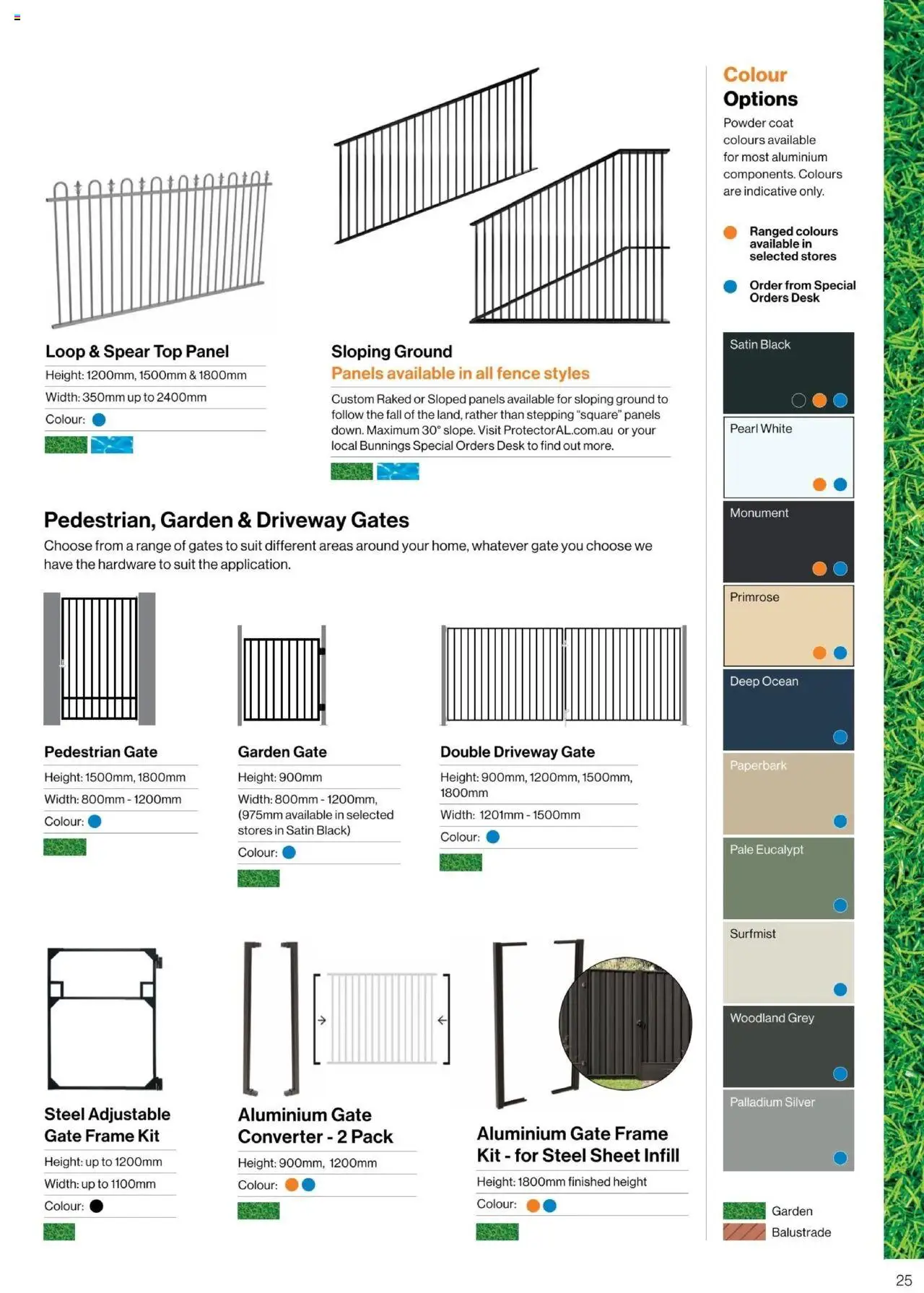 Loop & Spear Top Panel
Height: 1200mm, 1500mm & 1800mm
Width: 350mm up to 2400mm
Colour:

Sloping Ground
Panels available in all fence styles
Custom Raked or Sloped panels available for sloping ground to follow the fall of the land, rather than stepping "square" panels down. Maximum 30° slope. Visit ProtectorAL.com.au or your local Bunnings Special Orders Desk to find out more.

Pedestrian, Garden & Driveway Gates
Choose from a range of gates to suit different areas around your home, whatever gate you choose we have the hardware to suit the application.

Pedestrian Gate
Height: 1500mm, 1800mm
Width: 800mm - 1200mm
Colour:

Garden Gate
Height: 900mm
Width: 800mm - 1200mm, (975mm available in selected stores in Satin Black)
Colour:

Double Driveway Gate
Height: 900mm, 1200mm, 1500mm, 1800mm
Width: 1201mm - 1500mm
Colour:

Steel Adjustable Gate Frame Kit
Height: up to 1200mm
Width: up to 1100mm
Colour:

Aluminium Gate Converter - 2 Pack
Height: 900mm, 1200mm
Colour:

Aluminium Gate Frame Kit - for Steel Sheet Infill
Height: 1800mm finished height
Colour:

Colour Options
Powder coat colours available for most aluminium components. Colours are indicative only.

Ranged colours available in selected stores

Order from Special Orders Desk

Satin Black
Pearl White
Monument
Primrose
Deep Ocean
Paperbark
Pale Eucalypt
Surfmist
Woodland Grey
Palladium Silver

Garden
Balustrade

25