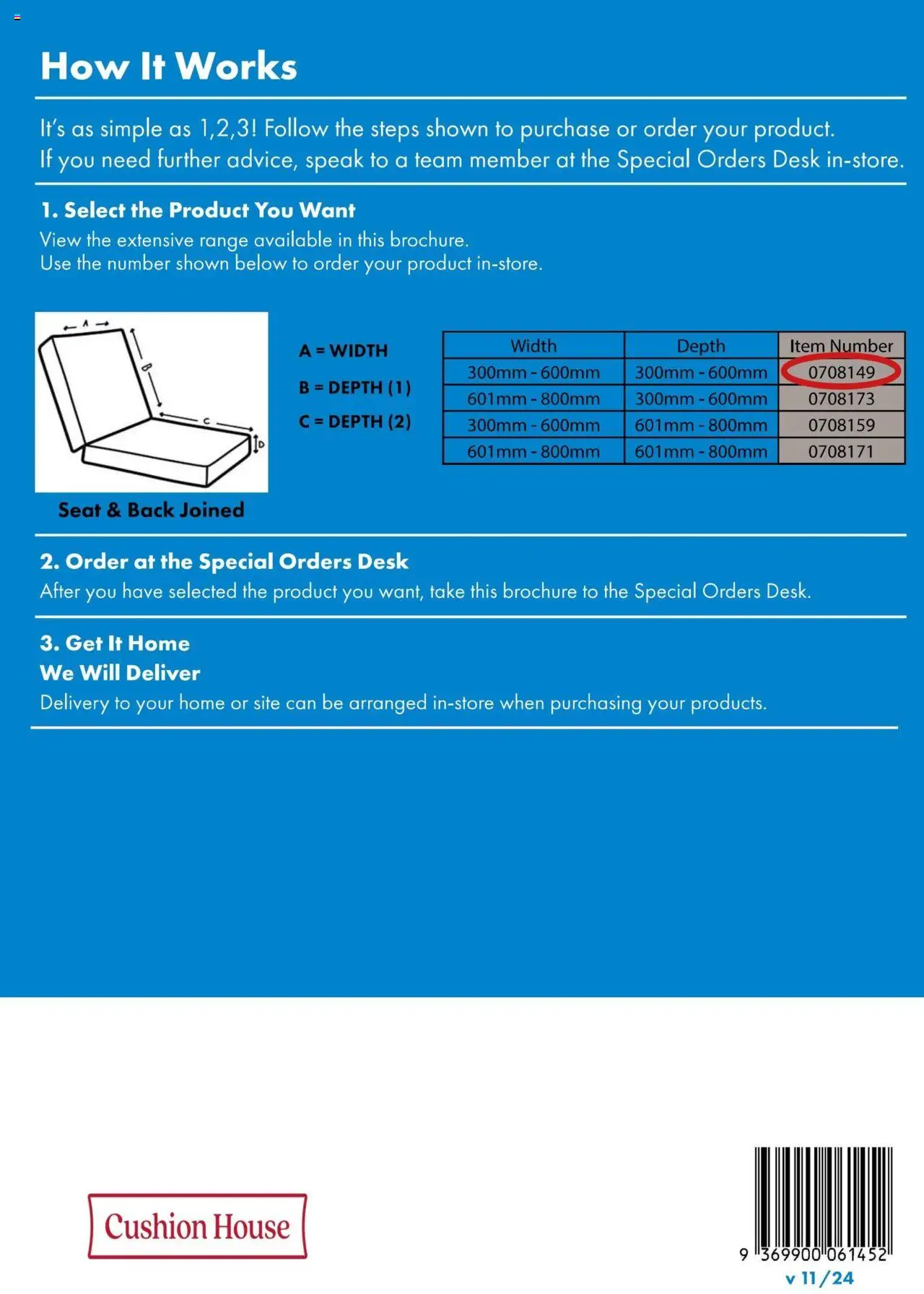 How It Works

It's as simple as 1,2,3! Follow the steps shown to purchase or order your product. If you need further advice, speak to a team member at the Special Orders Desk in-store.

1. Select the Product You Want

View the extensive range available in this brochure. Use the number shown below to order your product in-store.

A

B

C

D

Seat & Back Joined

A = WIDTH

B = DEPTH (1)

C = DEPTH (2)

| Width | Depth | Item Number |
|---|---|---|
| 300mm - 600mm | 300mm - 600mm | 0708149 |
| 601mm - 800mm | 300mm - 600mm | 0708173 |
| 300mm - 600mm | 601mm - 800mm | 0708159 |
| 601mm - 800mm | 601mm - 800mm | 0708171 |

2. Order at the Special Orders Desk

After you have selected the product you want, take this brochure to the Special Orders Desk.

3. Get It Home

We Will Deliver

Delivery to your home or site can be arranged in-store when purchasing your products.

Cushion House

9 369900 061452

v 11/24