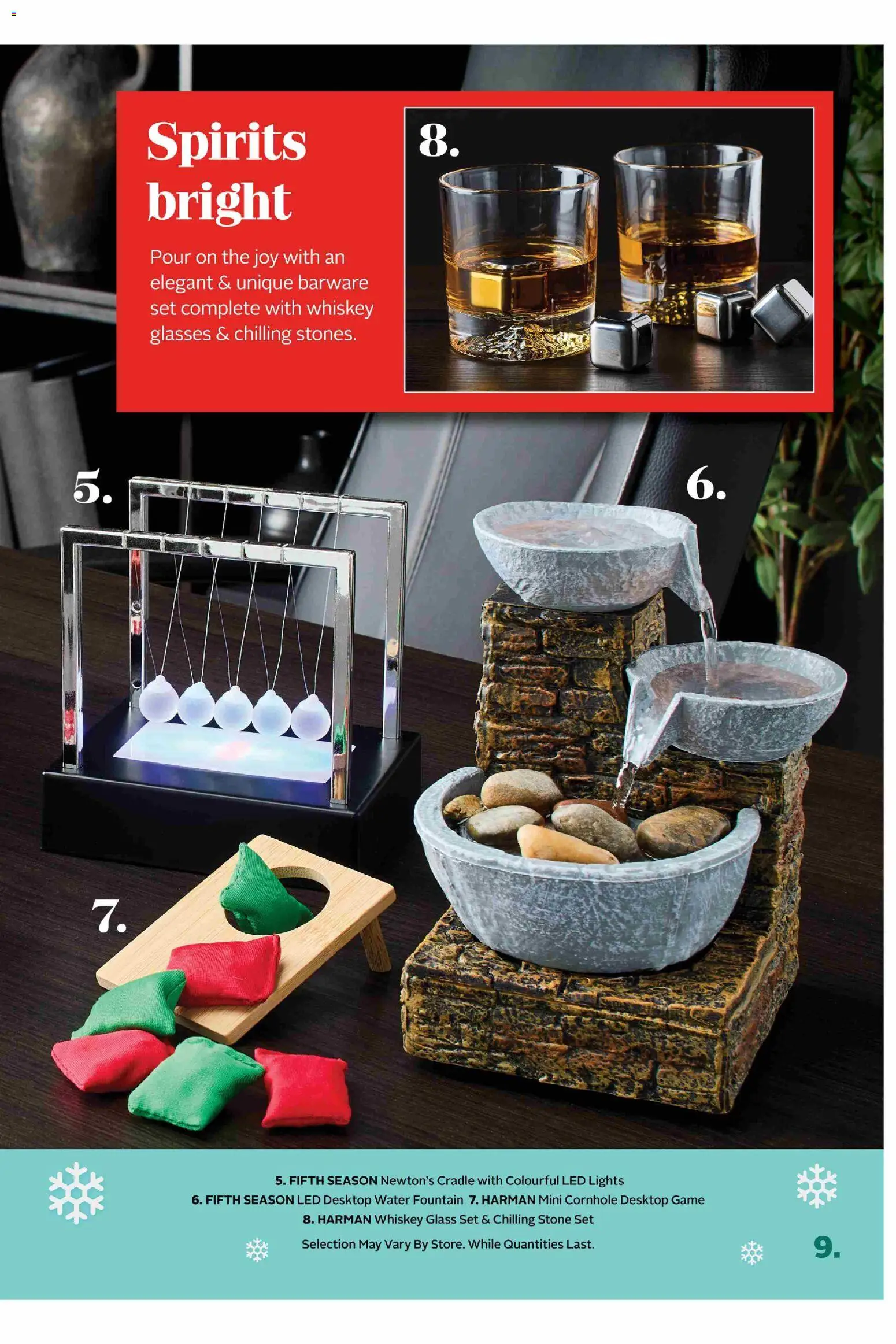 Spirits bright

Pour on the joy with an elegant & unique barware set complete with whiskey glasses & chilling stones.

8.

5.

6.

7.

5. FIFTH SEASON Newton's Cradle with Colourful LED Lights
6. FIFTH SEASON LED Desktop Water Fountain 7. HARMAN Mini Cornhole Desktop Game
8. HARMAN Whiskey Glass Set & Chilling Stone Set

Selection May Vary By Store. While Quantities Last.

9.